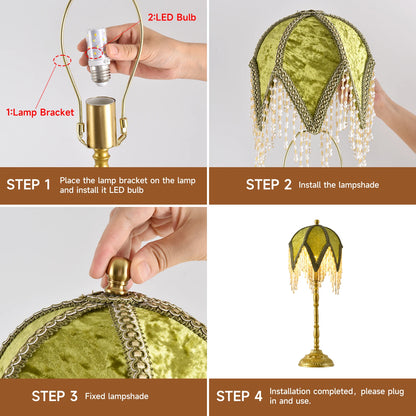 2:LED Bulb

1:Lamp Bracket

STEP 1 Place the lamp bracket on the lamp and install it LED bulb

STEP 2 Install the lampshade

STEP 3 Fixed lampshade

STEP 4 Installation completed, please plug in and use.